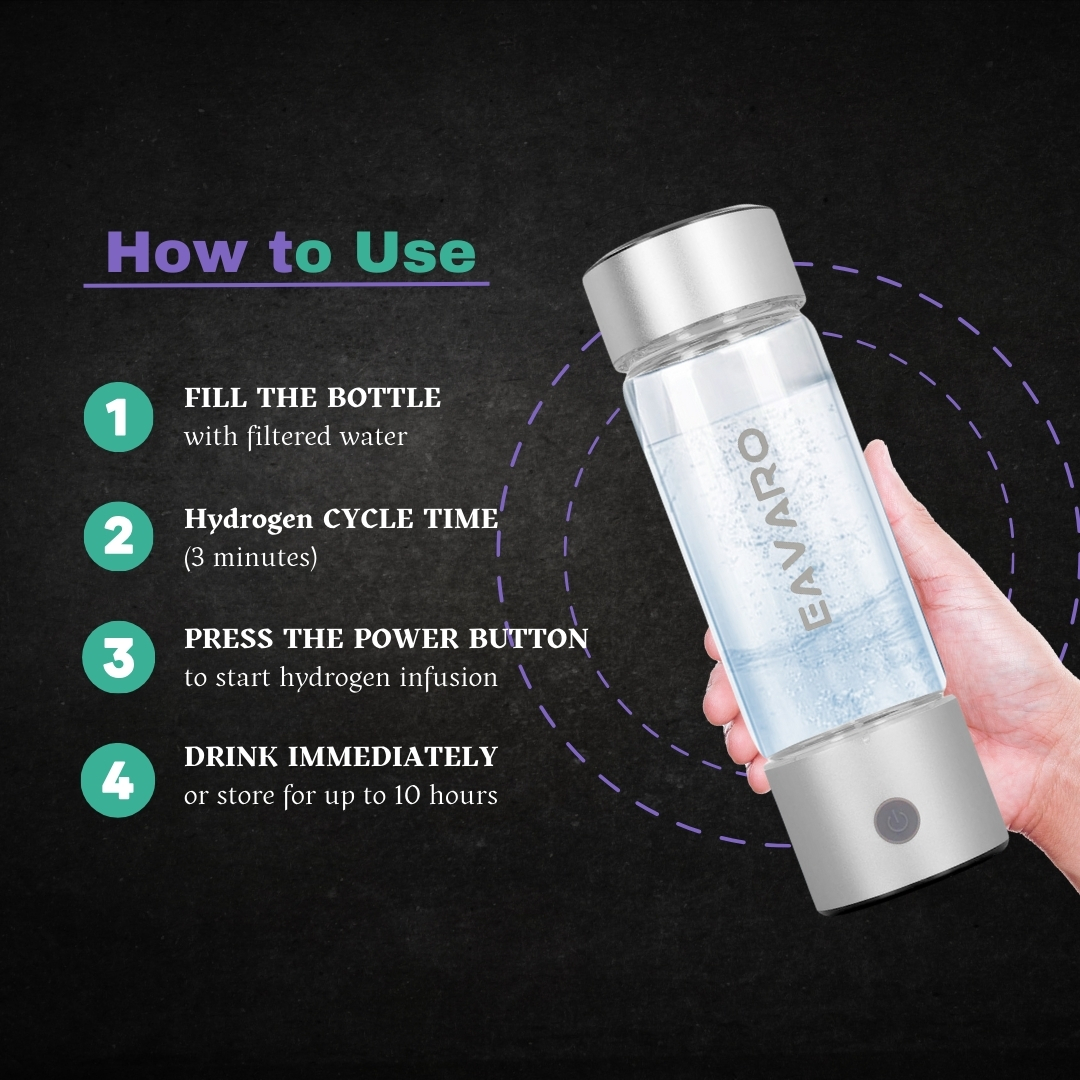 How to Use

1 FILL THE BOTTLE
with filtered water

2 Hydrogen CYCLE TIME
(3 minutes)

3 PRESS THE POWER BUTTON
to start hydrogen infusion

4 DRINK IMMEDIATELY
or store for up to 10 hours

EAVARO